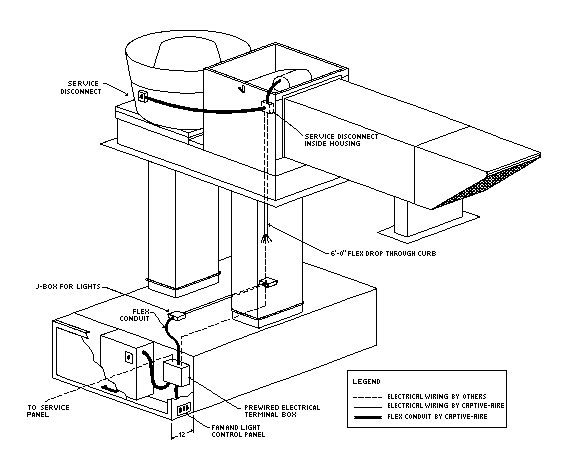 SERVICE DISCONNECT

SERVICE DISCONNECT INSIDE HOUSING

6'-0" FLEX DROP THROUGH CURB

J-BOX FOR LIGHTS

FLEX CONDUIT

TO SERVICE PANEL

PREWIRED ELECTRICAL TERMINAL BOX

FAN AND LIGHT CONTROL PANEL

12

LEGEND

ELECTRICAL WIRING BY OTHERS

ELECTRICAL WIRING BY CAPTIVE-AIRE

FLEX CONDUIT BY CAPTIVE-AIRE